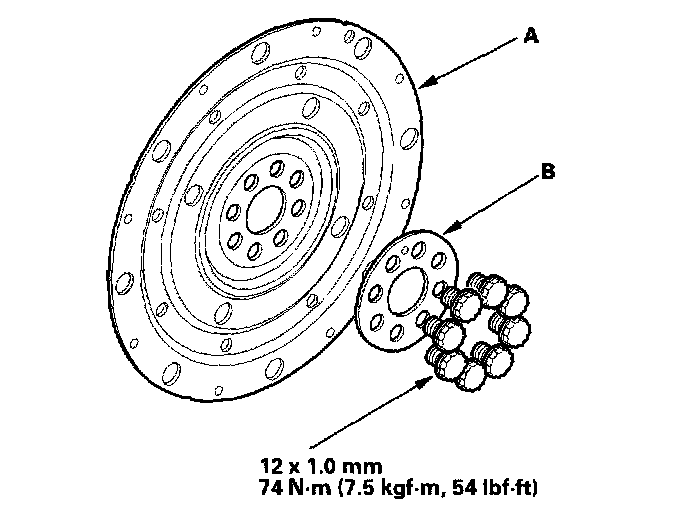 A

B

12 x 1.0 mm
74 N·m (7.5 kgf·m, 54 lbf·ft)