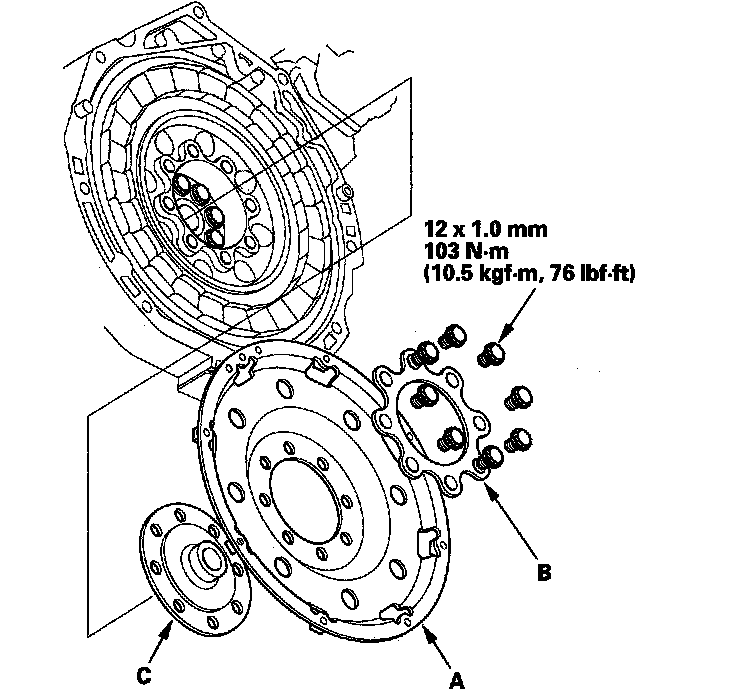 12 x 1.0 mm
103 N·m
(10.5 kgf·m, 76 lbf·ft)

B

C

A