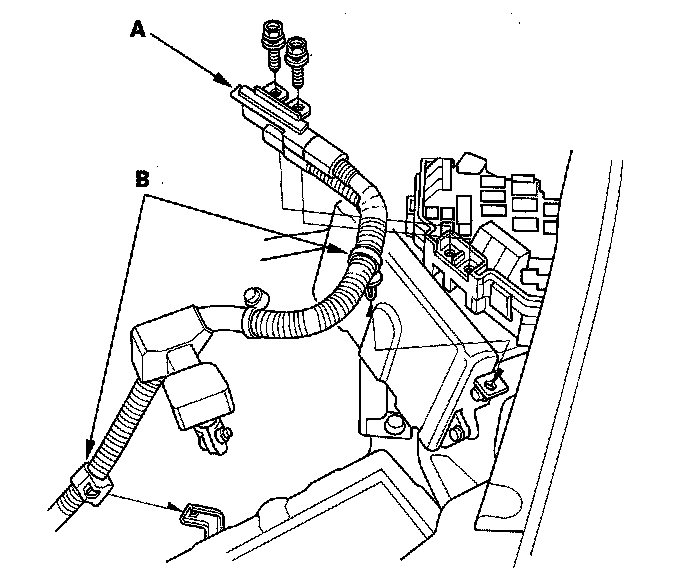 A

B