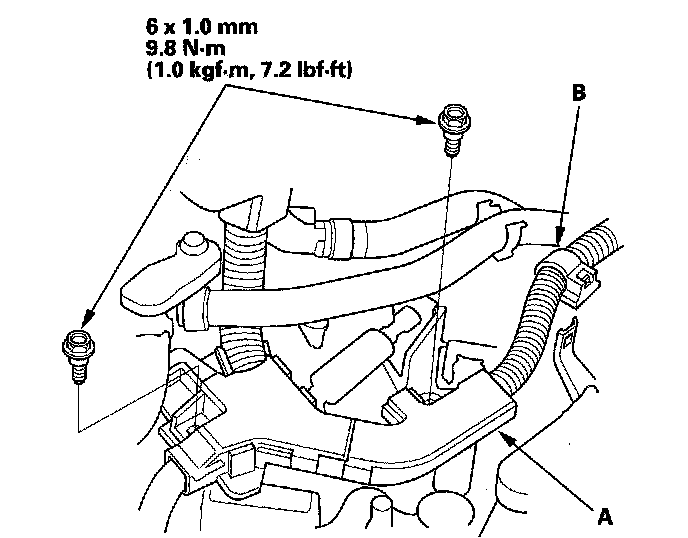 6 x 1.0 mm
9.8 N·m
(1.0 kgf·m, 7.2 lbf·ft)

B

A