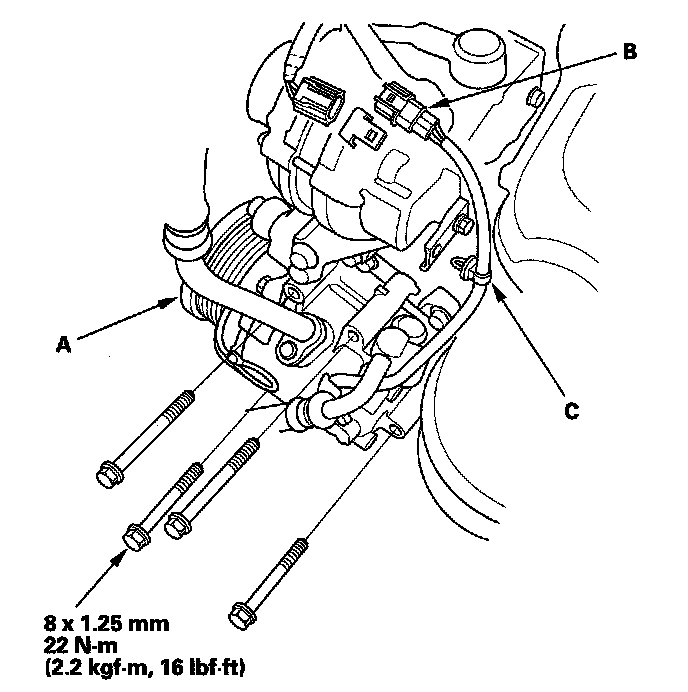 B

A

C

8 x 1.25 mm
22 N·m
(2.2 kgf·m, 16 lbf·ft)