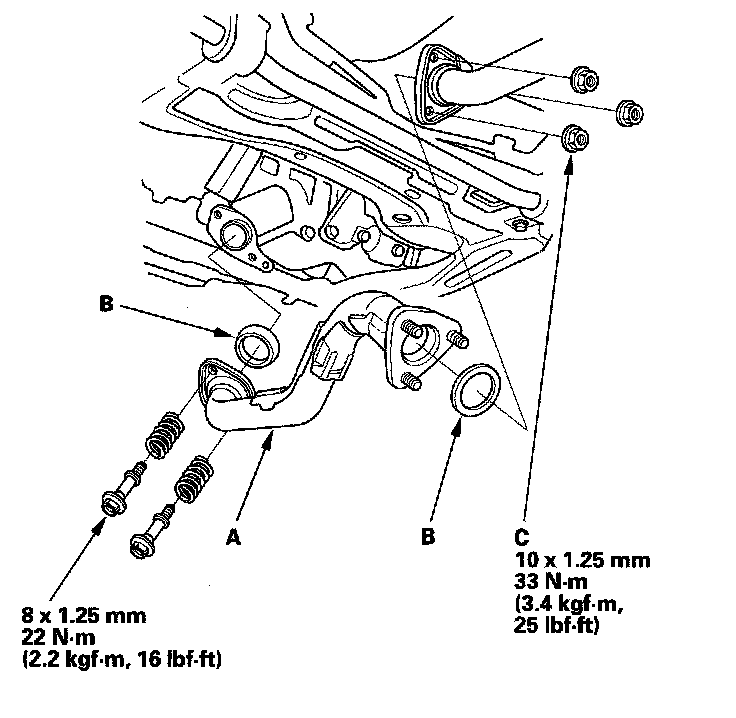 B

A

B

C
10 x 1.25 mm
33 N·m
(3.4 kgf·m,
25 lbf·ft)

8 x 1.25 mm
22 N·m
(2.2 kgf·m, 16 lbf·ft)