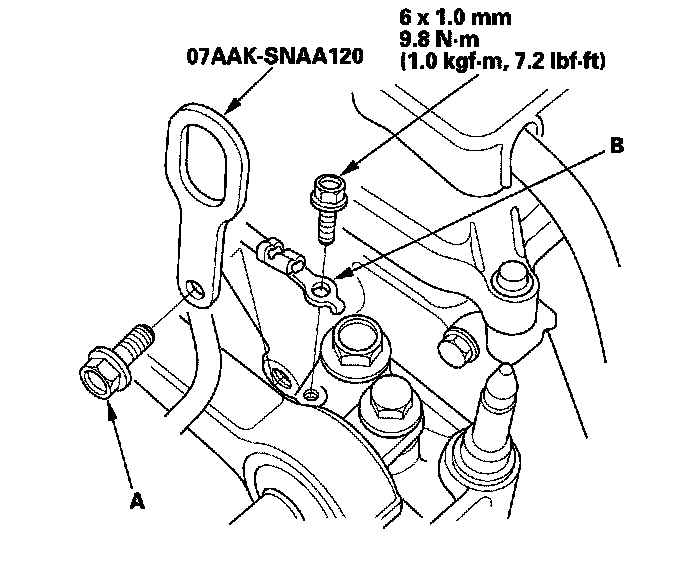 6 x 1.0 mm
9.8 N·m
(1.0 kgf·m, 7.2 lbf·ft)

07AAK-SNAA120

B

A