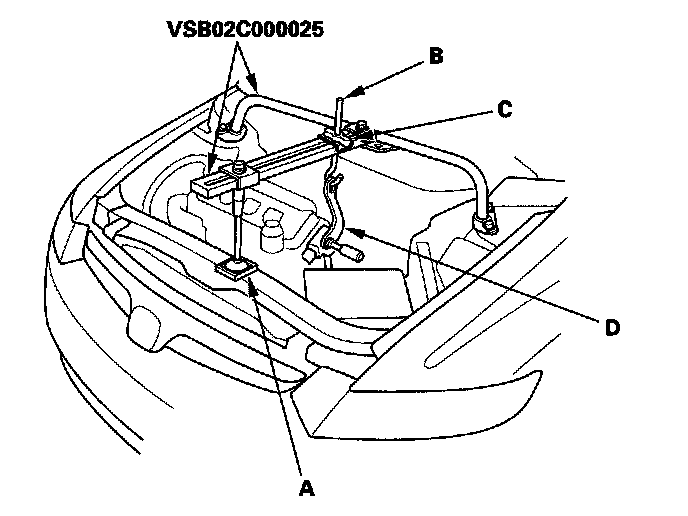 VSB02C000025

B

C

D

A