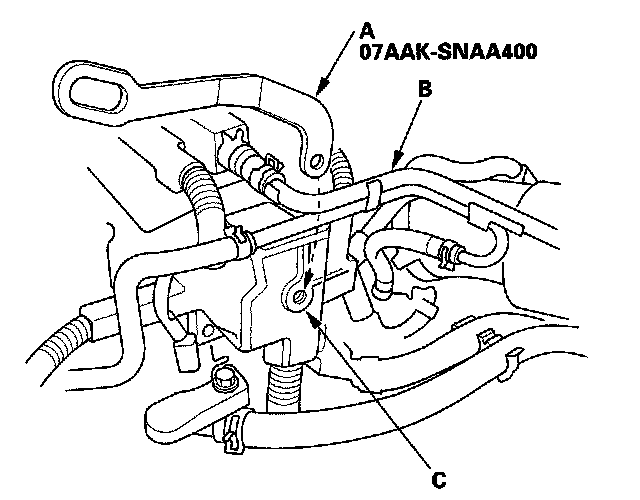 A
07AAK-SNAA400

B

C