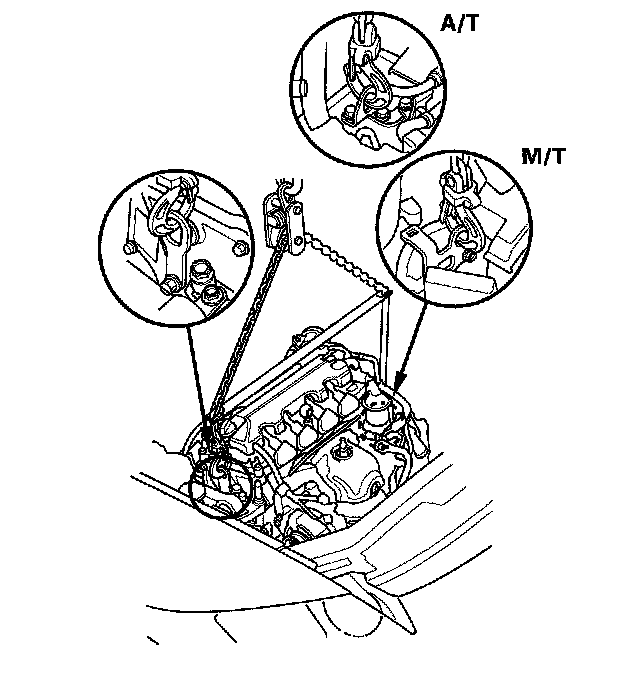 A/T

M/T