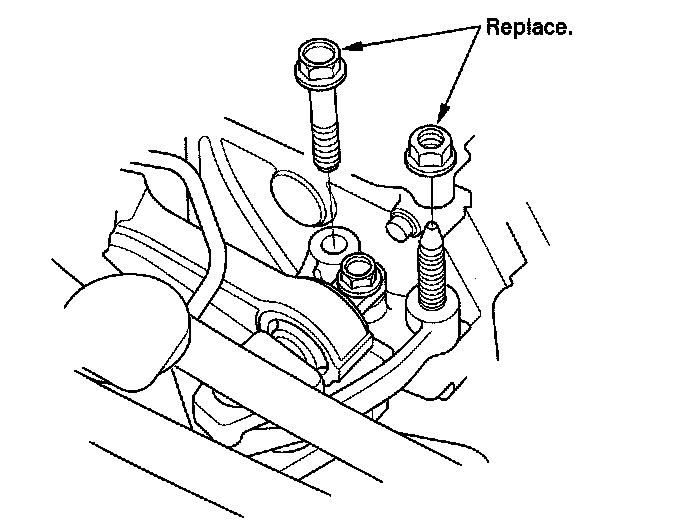 Replace.