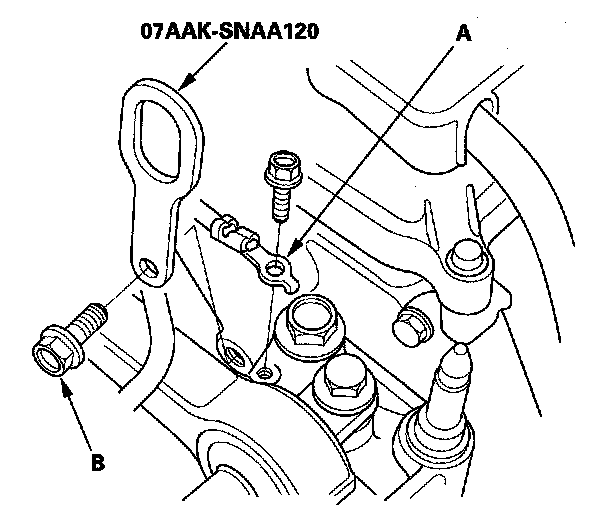 07AAK-SNAA120

A

B