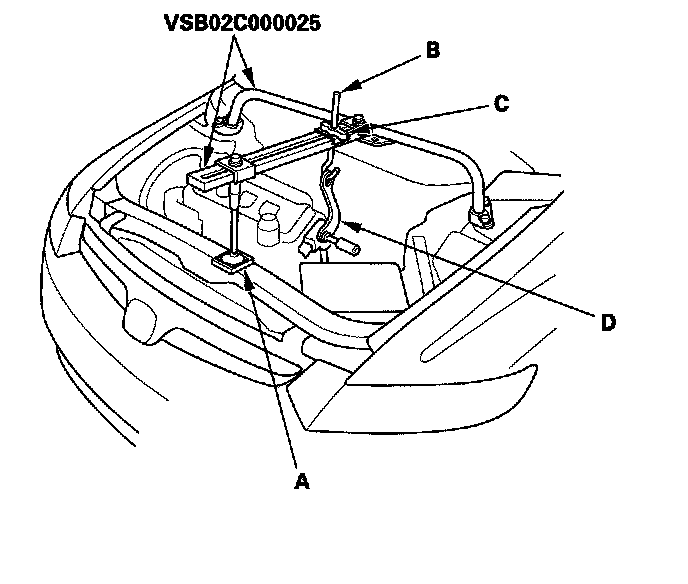 VSB02C000025

B

C

D

A