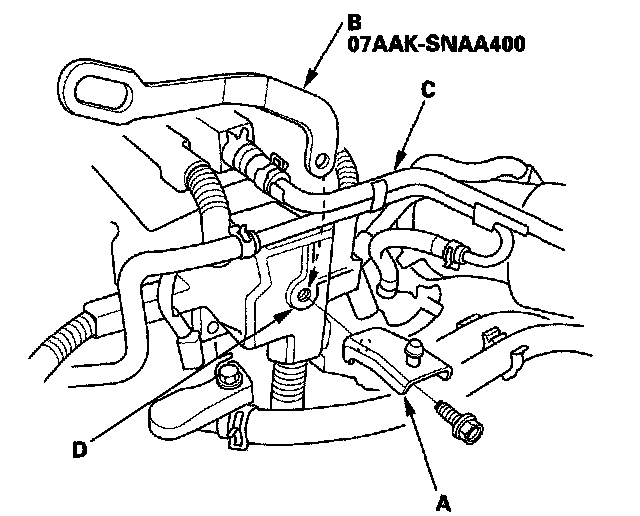 B
07AAK-SNAA400
C
D
A