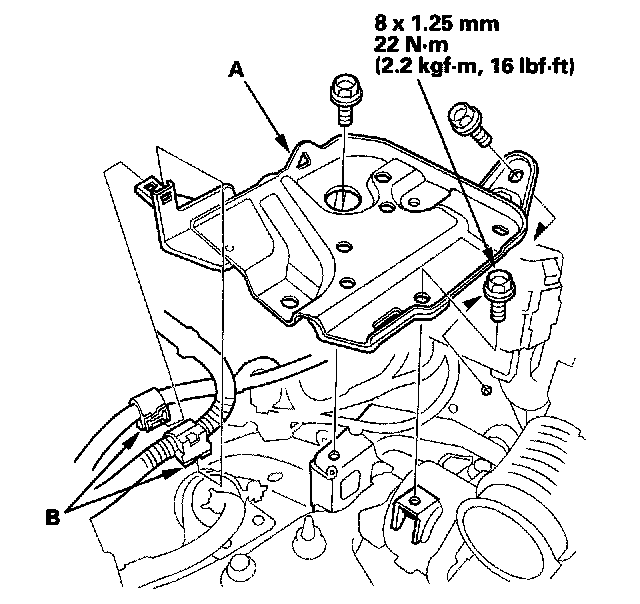 8 x 1.25 mm
22 N·m
(2.2 kgf·m, 16 lbf·ft)

A

B