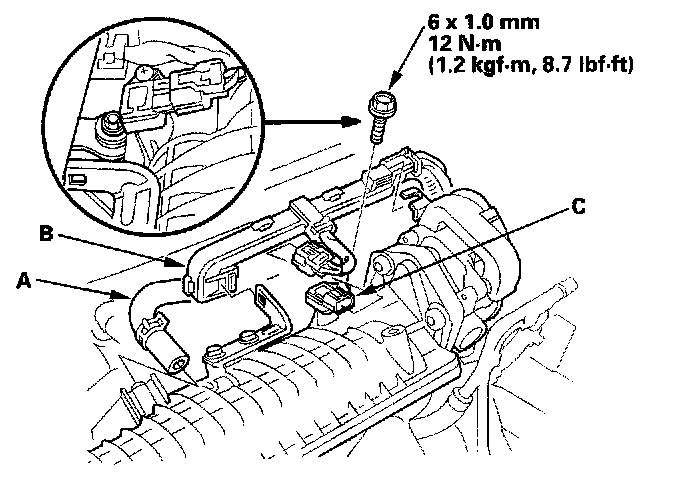 6 x 1.0 mm
12 N·m
(1.2 kgf·m, 8.7 lbf·ft)

C

B

A