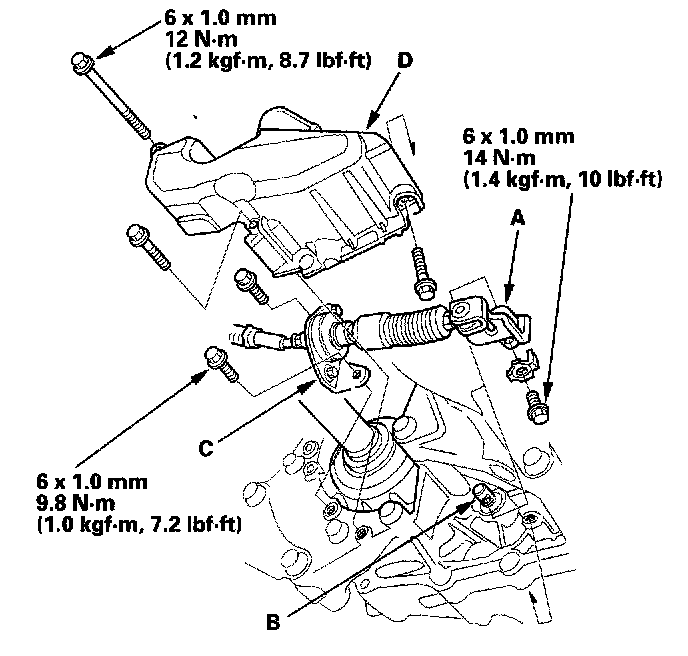 6 x 1.0 mm
12 N·m
(1.2 kgf·m, 8.7 lbf·ft)

D

6 x 1.0 mm
14 N·m
(1.4 kgf·m, 10 lbf·ft)

A

C

6 x 1.0 mm
9.8 N·m
(1.0 kgf·m, 7.2 lbf·ft)

B