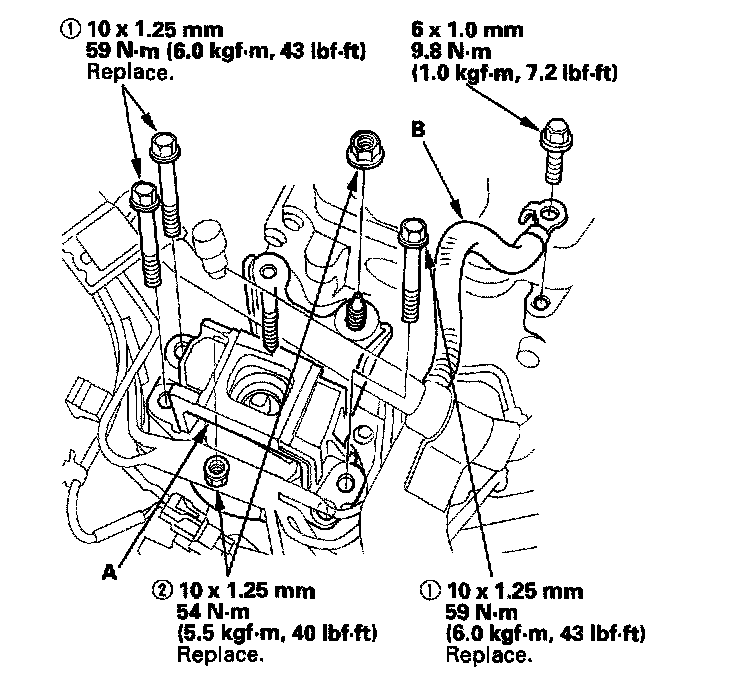 ① 10 x 1.25 mm
59 N·m (6.0 kgf·m, 43 lbf·ft)
Replace.

6 x 1.0 mm
9.8 N·m
(1.0 kgf·m, 7.2 lbf·ft)

B

A

② 10 x 1.25 mm
54 N·m
(5.5 kgf·m, 40 lbf·ft)
Replace.

① 10 x 1.25 mm
59 N·m
(6.0 kgf·m, 43 lbf·ft)
Replace.