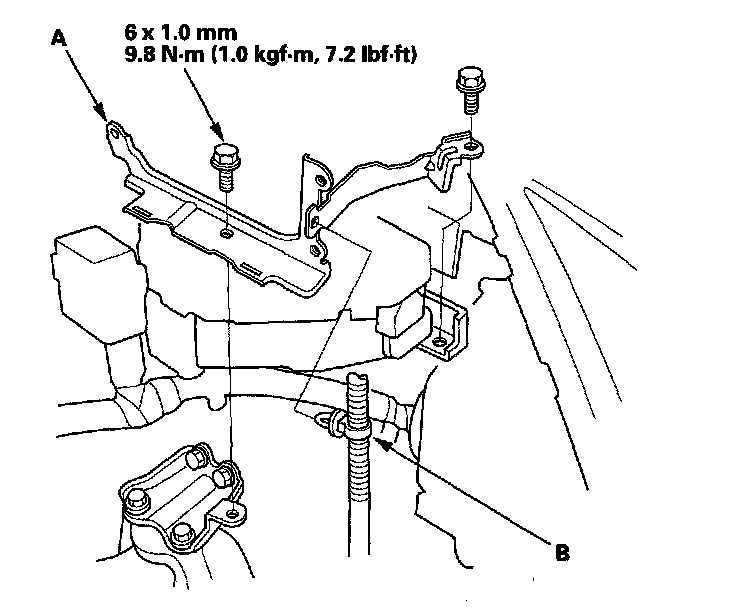 A
6 x 1.0 mm
9.8 N·m (1.0 kgf·m, 7.2 lbf·ft)
B