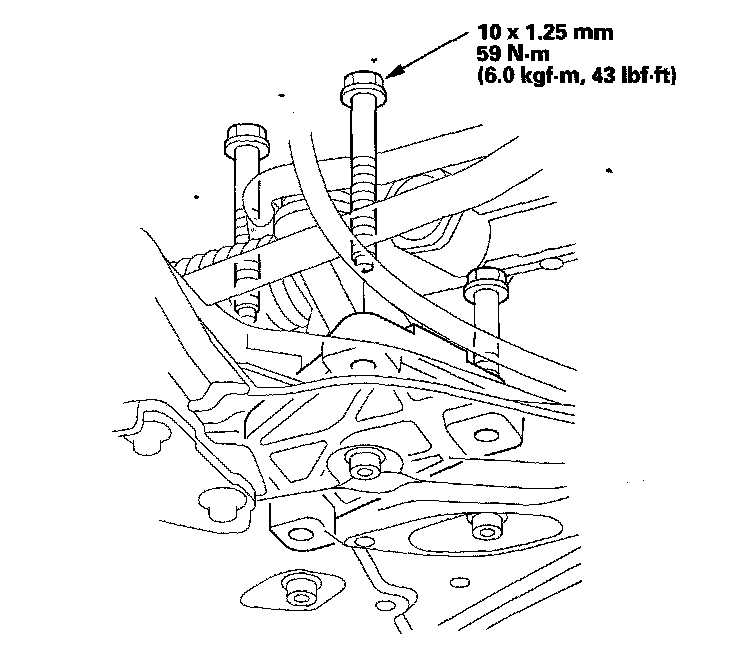 10 x 1.25 mm
59 N·m
(6.0 kgf·m, 43 lbf·ft)