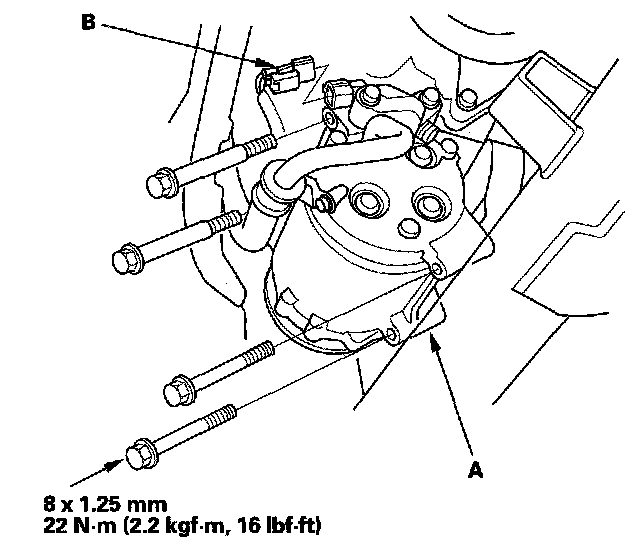 B

A

8 x 1.25 mm
22 N·m (2.2 kgf·m, 16 lbf·ft)