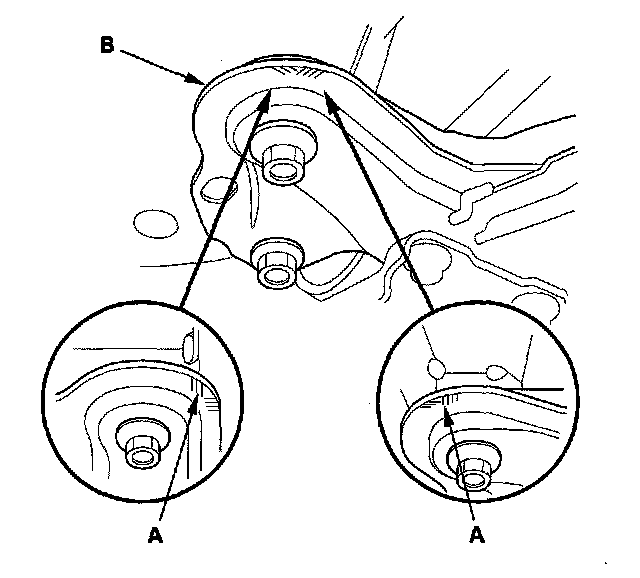 B

A

A