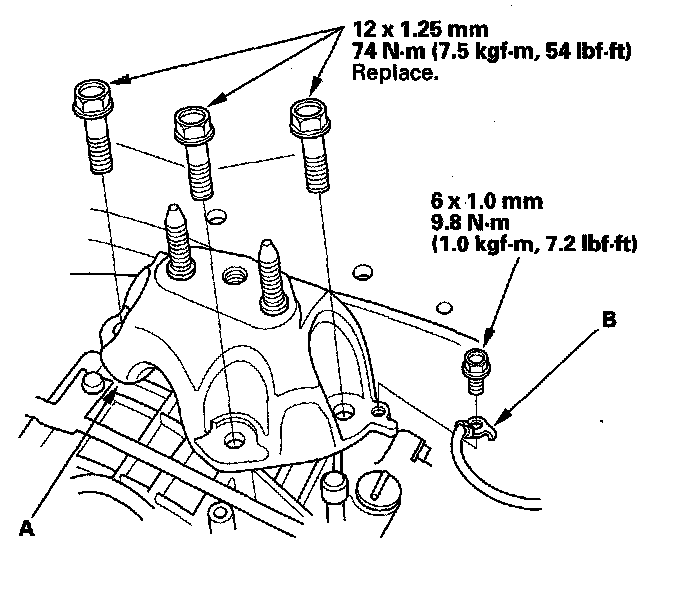 12 x 1.25 mm
74 N·m (7.5 kgf·m, 54 lbf·ft)
Replace.

6 x 1.0 mm
9.8 N·m
(1.0 kgf·m, 7.2 lbf·ft)

B

A