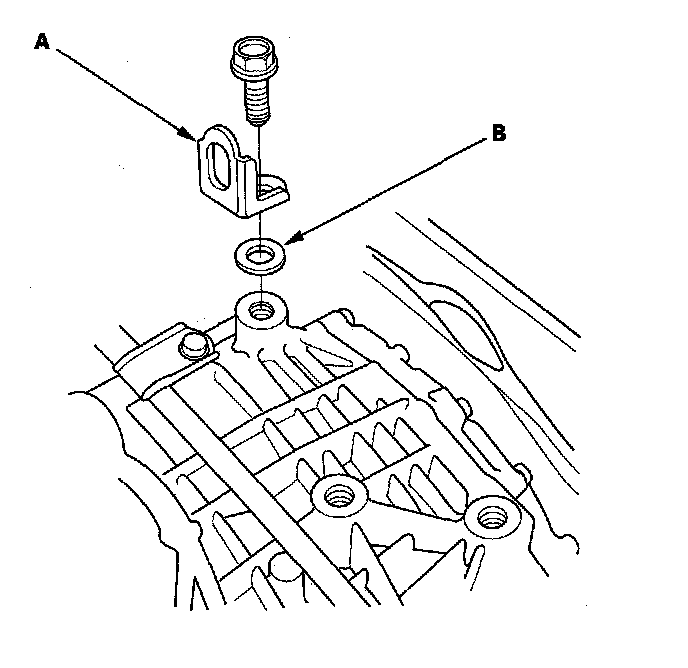 A

B