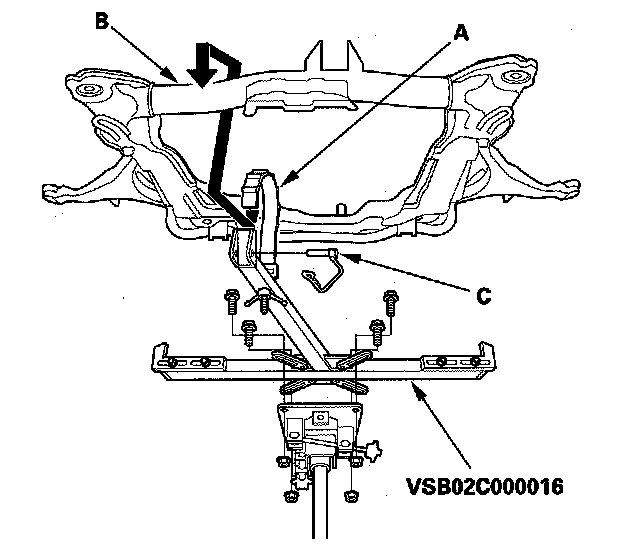 B

A

C

VSB02C000016