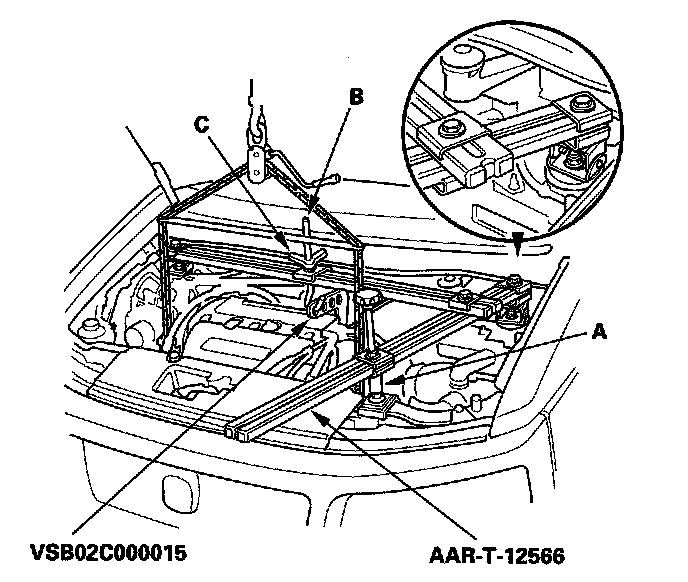 B

C

A

VSB02C000015

AAR-T-12566