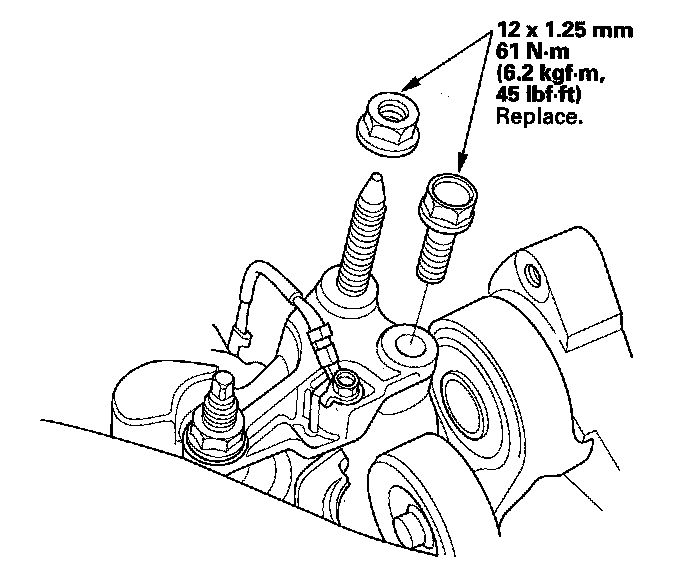 12 x 1.25 mm
61 N·m
(6.2 kgf·m,
45 lbf·ft)
Replace.