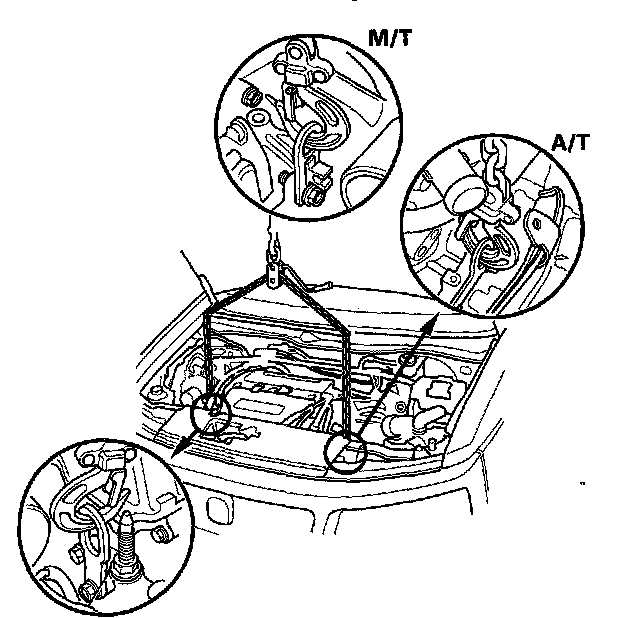 M/T

A/T