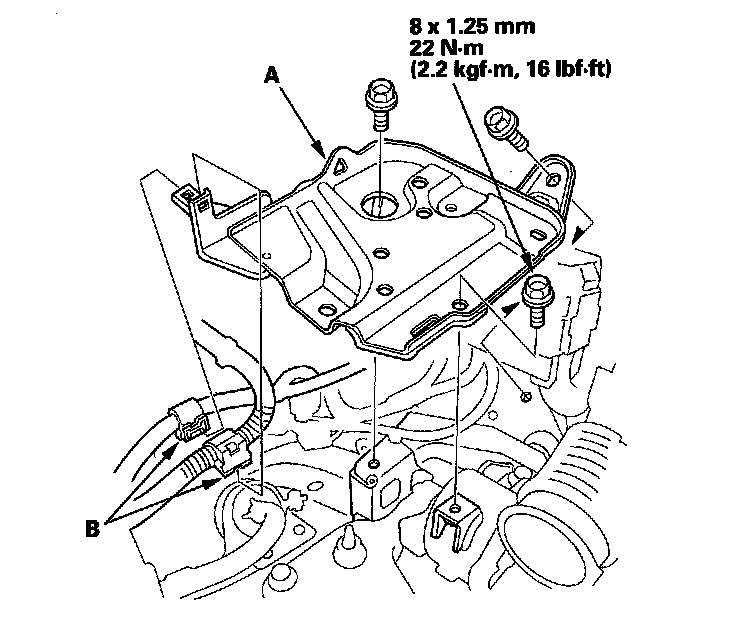 8 x 1.25 mm
22 N·m
(2.2 kgf·m, 16 lbf·ft)

A

B