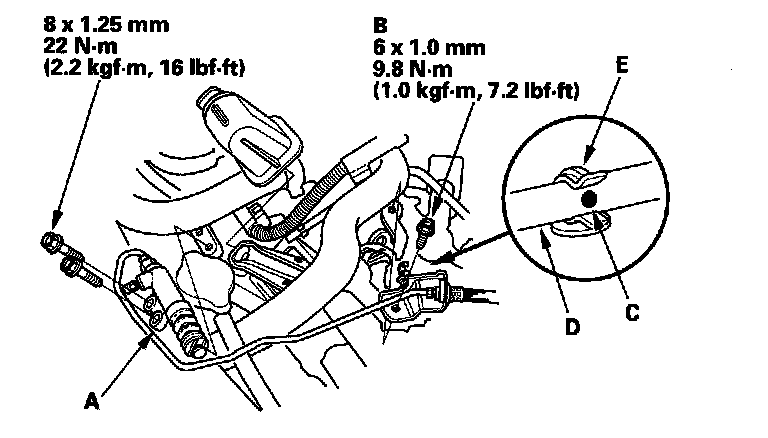 8 x 1.25 mm
22 N·m
(2.2 kgf·m, 16 lbf·ft)

B
6 x 1.0 mm
9.8 N·m
(1.0 kgf·m, 7.2 lbf·ft)

E

C

D

A