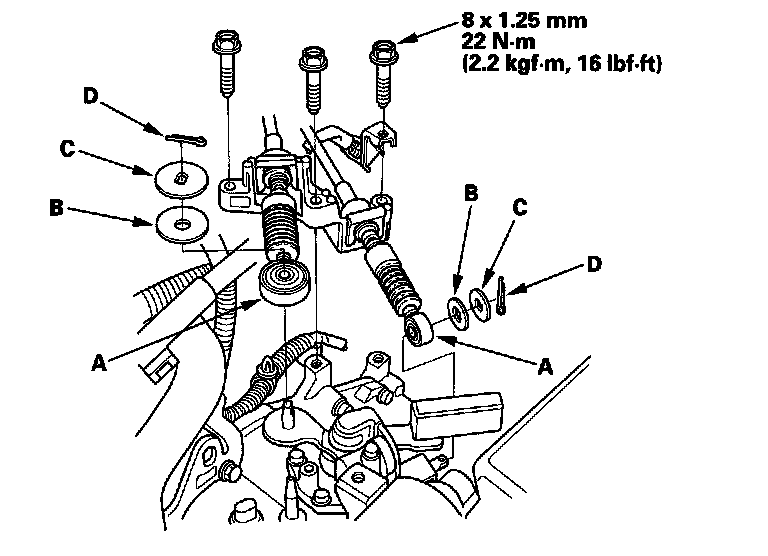 8 x 1.25 mm
22 N·m
(2.2 kgf·m, 16 lbf·ft)

D
C
B
B
C
D
A
A