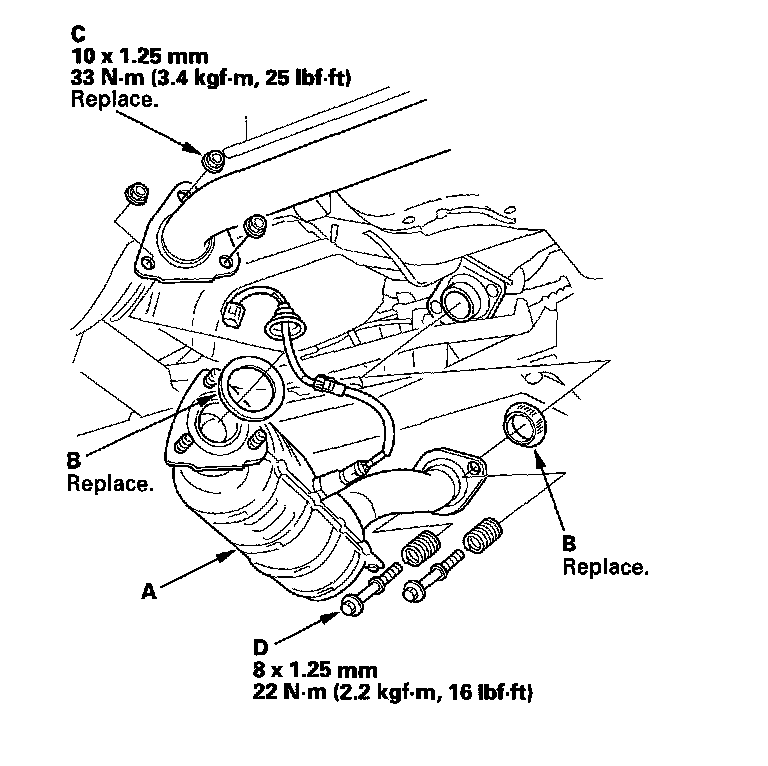 C
10 x 1.25 mm
33 N·m (3.4 kgf·m, 25 lbf·ft)
Replace.

B
Replace.

B
Replace.

A

D
8 x 1.25 mm
22 N·m (2.2 kgf·m, 16 lbf·ft)