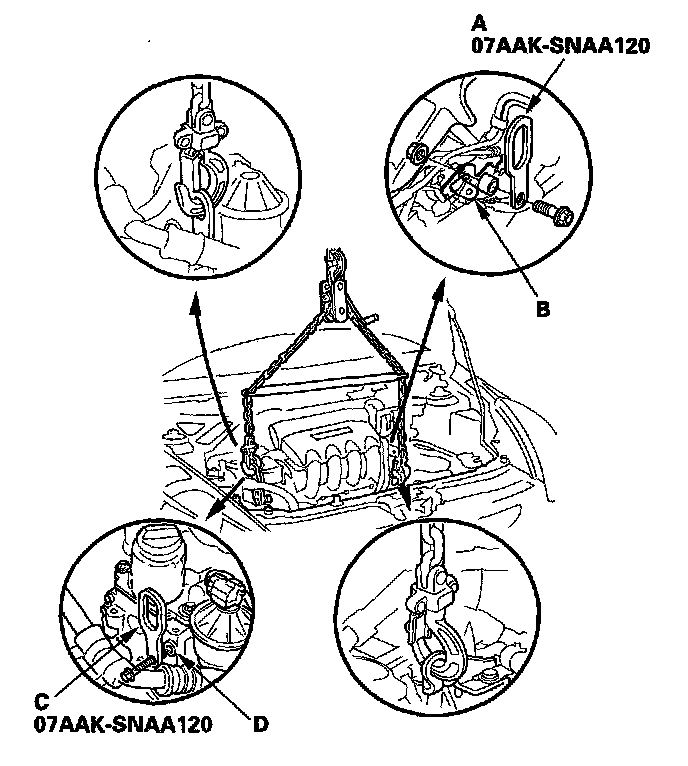 A
07AAK-SNAA120

B

C
07AAK-SNAA120

D