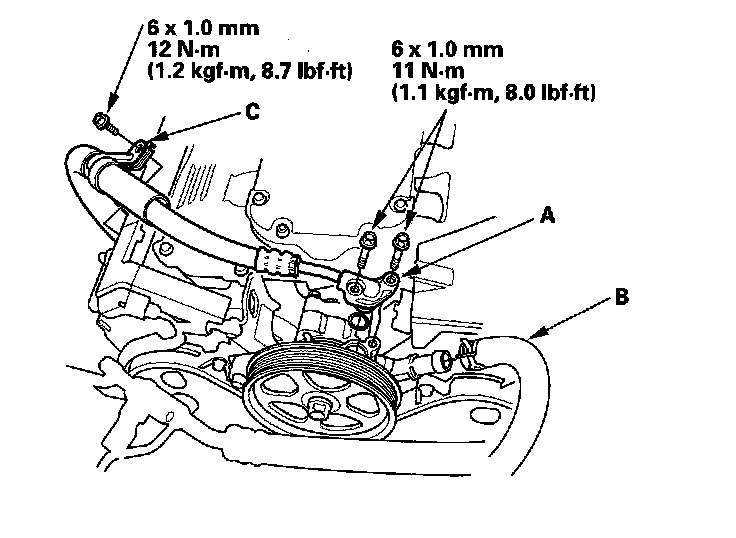 6 x 1.0 mm
12 N·m
(1.2 kgf·m, 8.7 lbf·ft)

6 x 1.0 mm
11 N·m
(1.1 kgf·m, 8.0 lbf·ft)

C

A

B