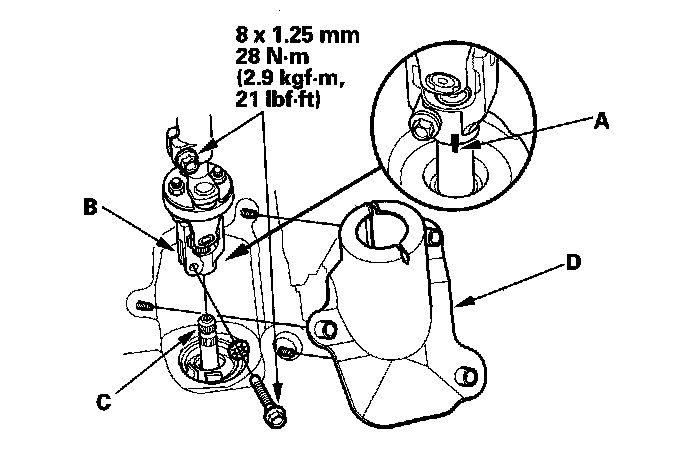 8 x 1.25 mm
28 N·m
(2.9 kgf·m,
21 lbf·ft)

A

B

D

C