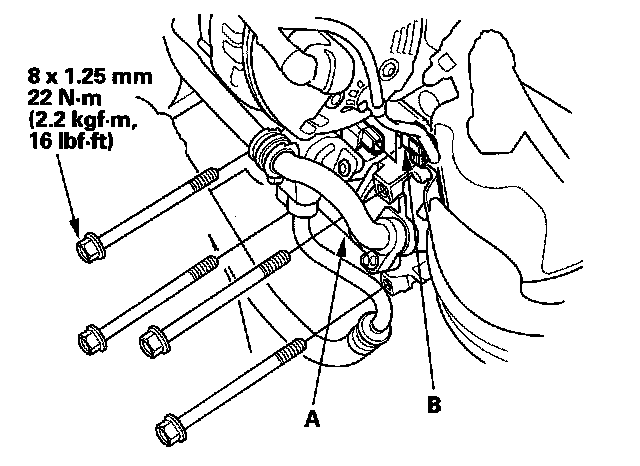 8 x 1.25 mm
22 N·m
(2.2 kgf·m,
16 lbf·ft)

A

B