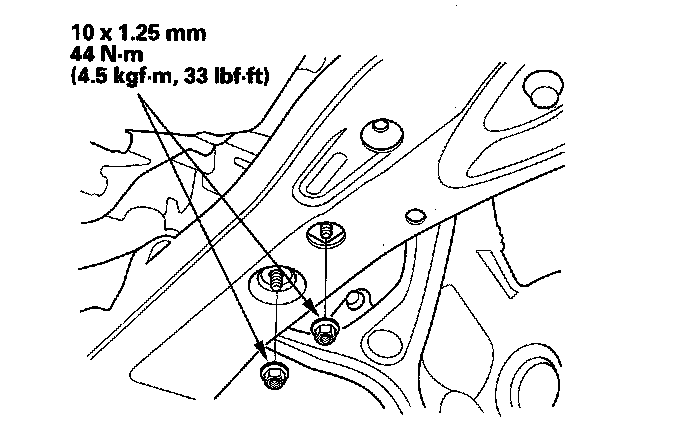 10 x 1.25 mm
44 N·m
(4.5 kgf·m, 33 lbf·ft)