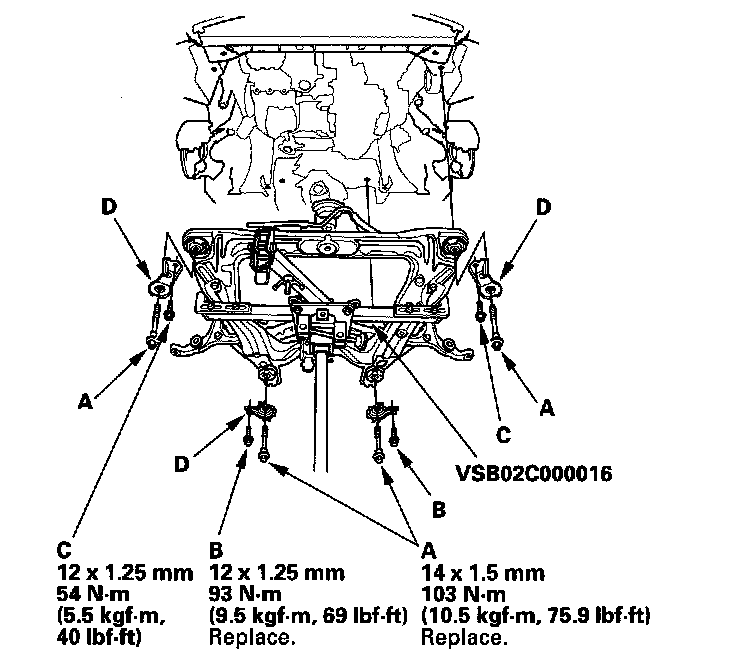 D

D

A

A

C

D

B

VSB02C000016

C
12 x 1.25 mm
54 N·m
(5.5 kgf·m,
40 lbf·ft)

B
12 x 1.25 mm
93 N·m
(9.5 kgf·m, 69 lbf·ft)
Replace.

A
14 x 1.5 mm
103 N·m
(10.5 kgf·m, 75.9 lbf·ft)
Replace.