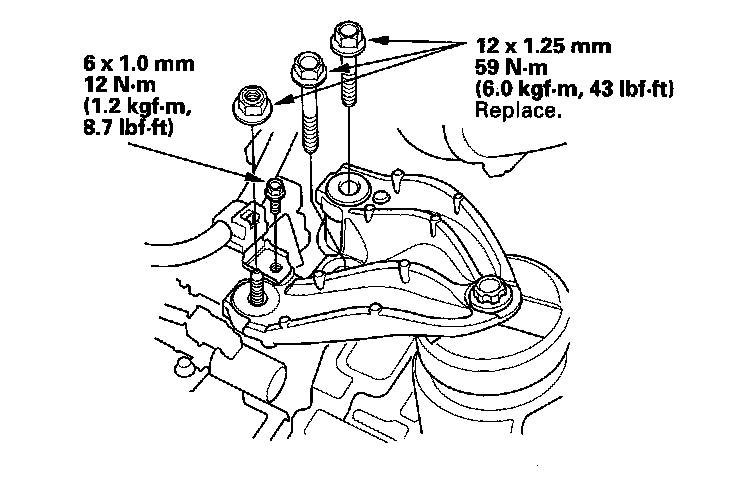 6 x 1.0 mm
12 N·m
(1.2 kgf·m,
8.7 lbf·ft)

12 x 1.25 mm
59 N·m
(6.0 kgf·m, 43 lbf·ft)
Replace.