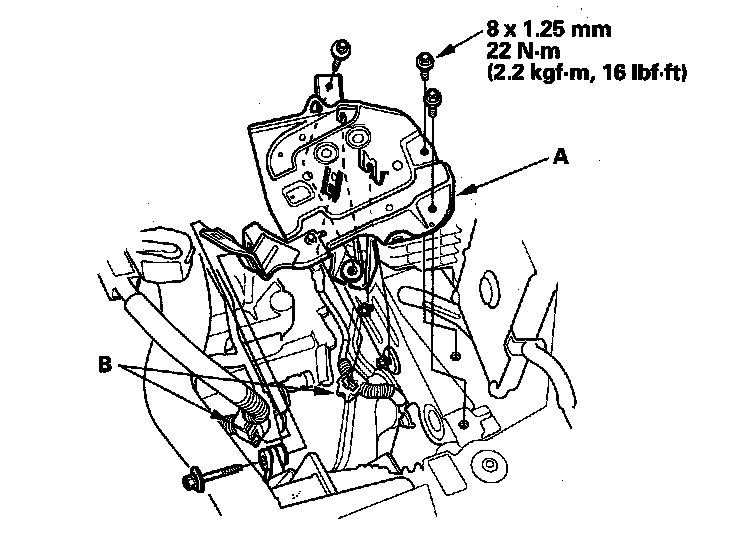 8 x 1.25 mm
22 N·m
(2.2 kgf·m, 16 lbf·ft)

A

B