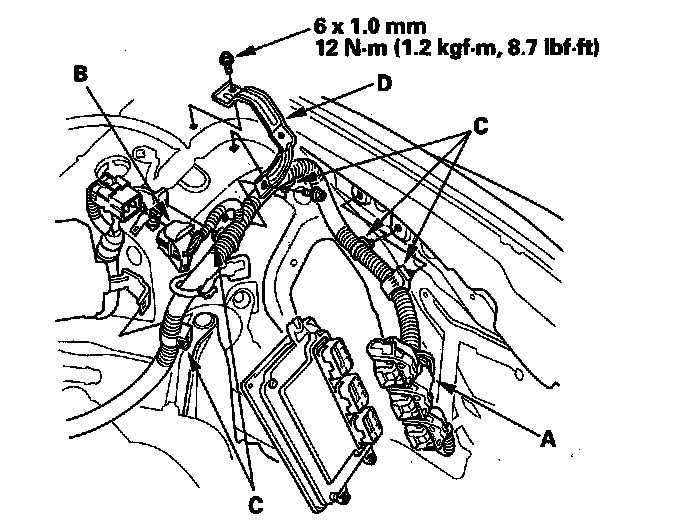 6 x 1.0 mm
12 N·m (1.2 kgf·m, 8.7 lbf·ft)

B

D

C

A

C