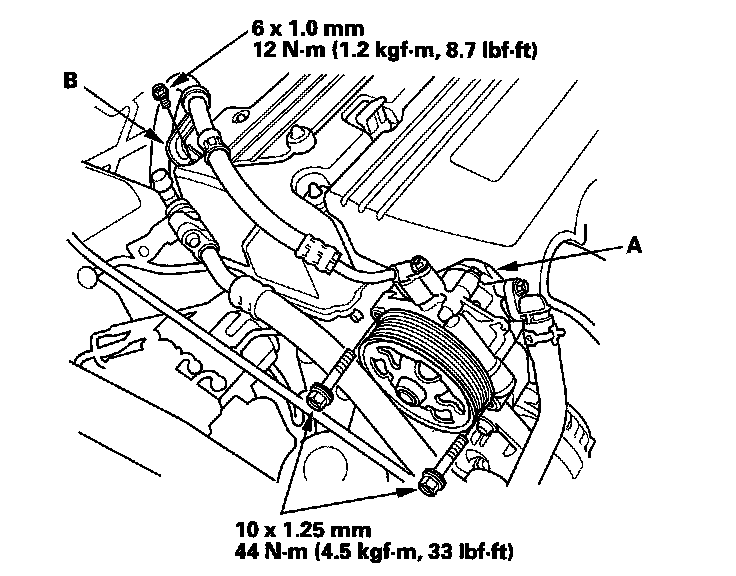 6 x 1.0 mm
12 N·m (1.2 kgf·m, 8.7 lbf·ft)

B

A

10 x 1.25 mm
44 N·m (4.5 kgf·m, 33 lbf·ft)