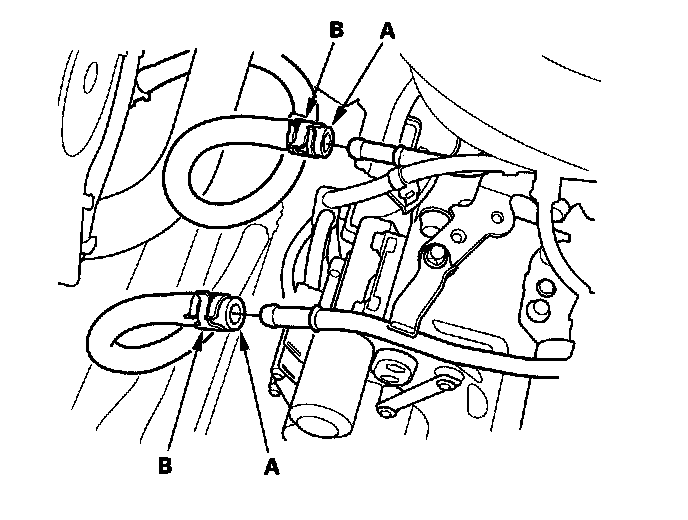 B A

B A