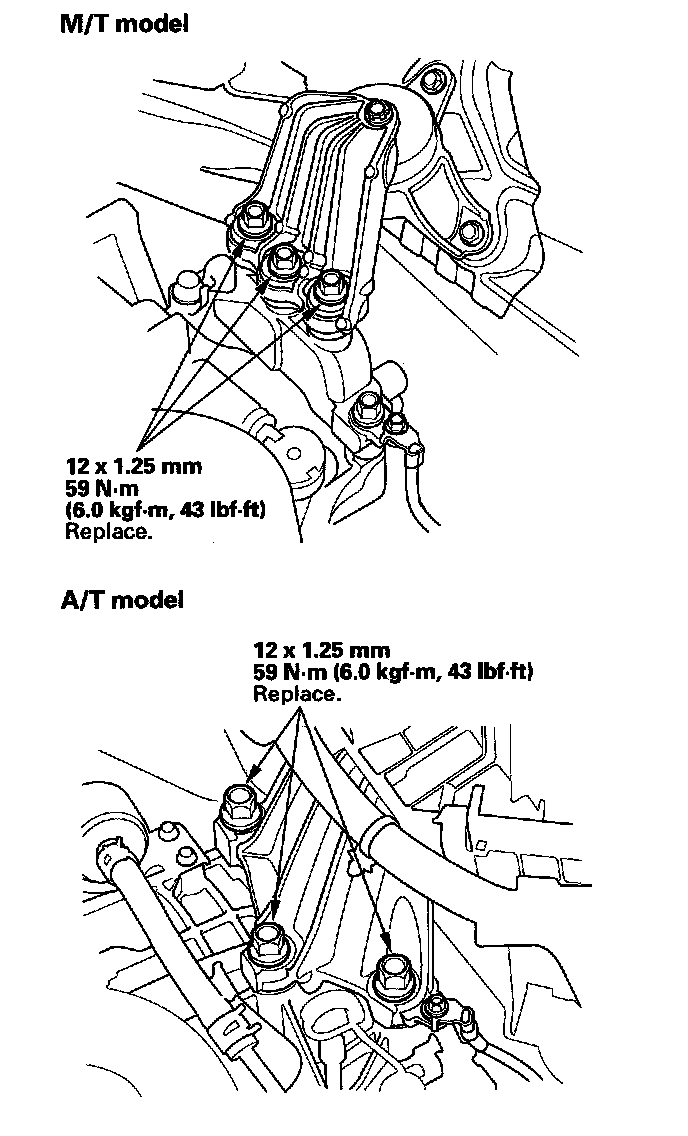 M/T model

12 x 1.25 mm
59 N·m
(6.0 kgf·m, 43 lbf·ft)
Replace.

A/T model

12 x 1.25 mm
59 N·m (6.0 kgf·m, 43 lbf·ft)
Replace.