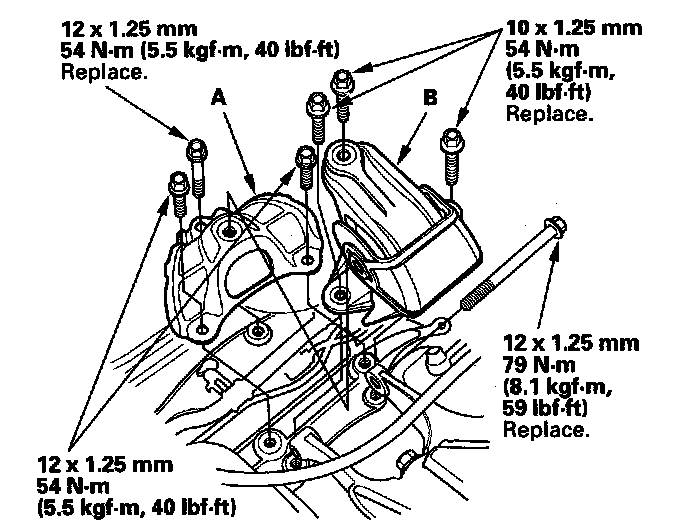 12 x 1.25 mm
54 N·m (5.5 kgf·m, 40 lbf·ft)
Replace.

10 x 1.25 mm
54 N·m
(5.5 kgf·m,
40 lbf·ft)
Replace.

A

B

12 x 1.25 mm
79 N·m
(8.1 kgf·m,
59 lbf·ft)
Replace.

12 x 1.25 mm
54 N·m
(5.5 kgf·m, 40 lbf·ft)