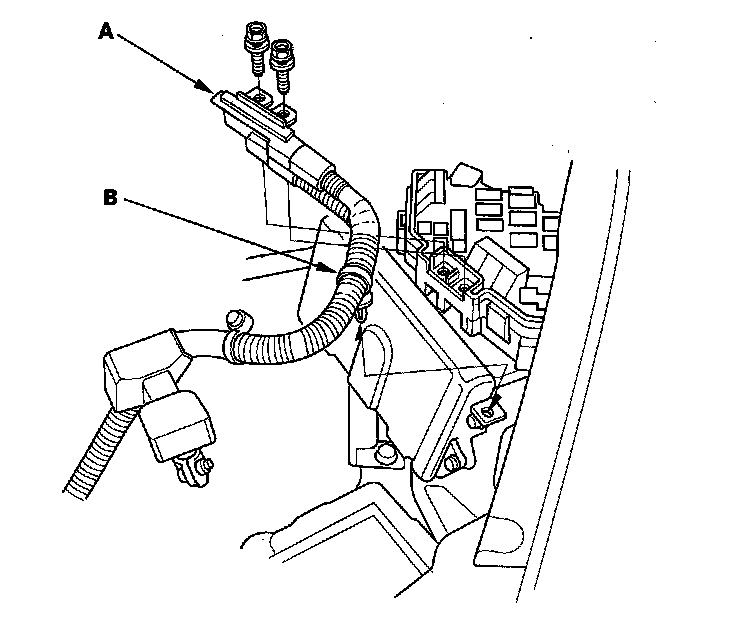 A
B