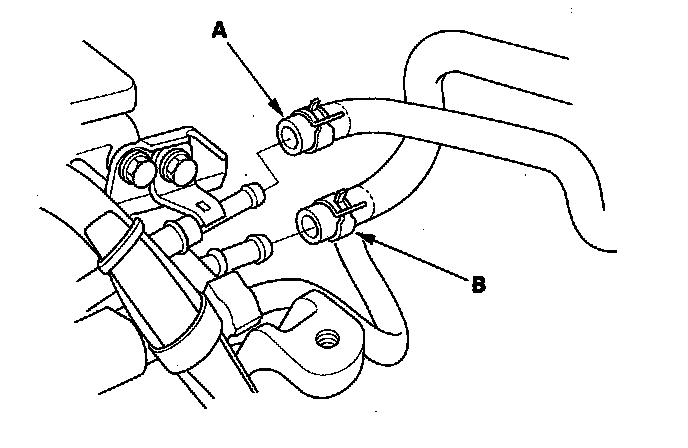 A

B