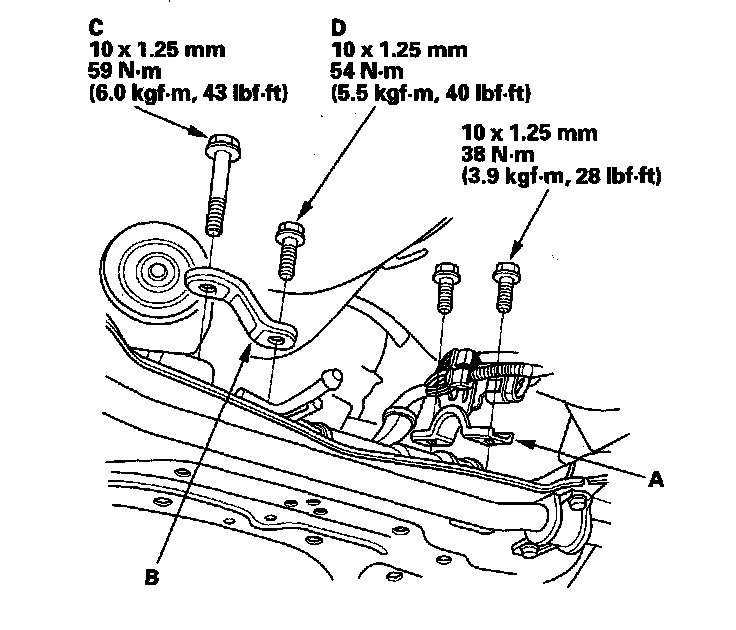 C
10 x 1.25 mm
59 N·m
(6.0 kgf·m, 43 lbf·ft)

D
10 x 1.25 mm
54 N·m
(5.5 kgf·m, 40 lbf·ft)

10 x 1.25 mm
38 N·m
(3.9 kgf·m, 28 lbf·ft)

A

B