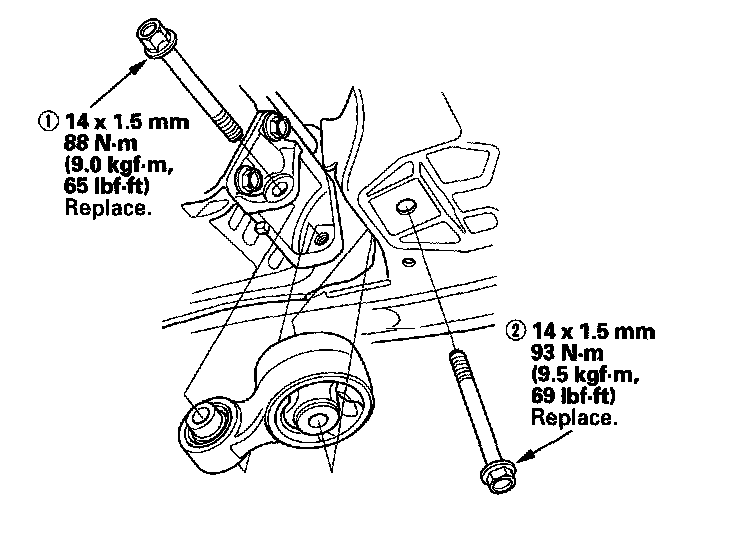 ① 14 x 1.5 mm
88 N·m
(9.0 kgf·m,
65 lbf·ft)
Replace.

② 14 x 1.5 mm
93 N·m
(9.5 kgf·m,
69 lbf·ft)
Replace.