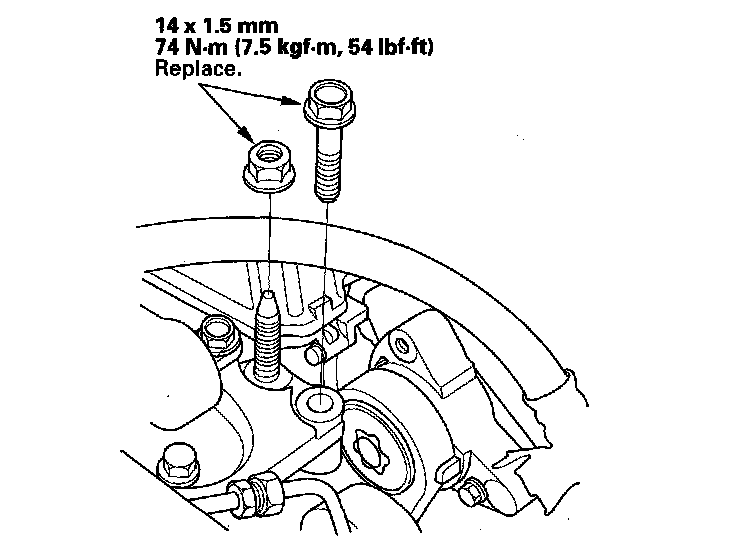 14 x 1.5 mm
74 N·m (7.5 kgf·m, 54 lbf·ft)
Replace.